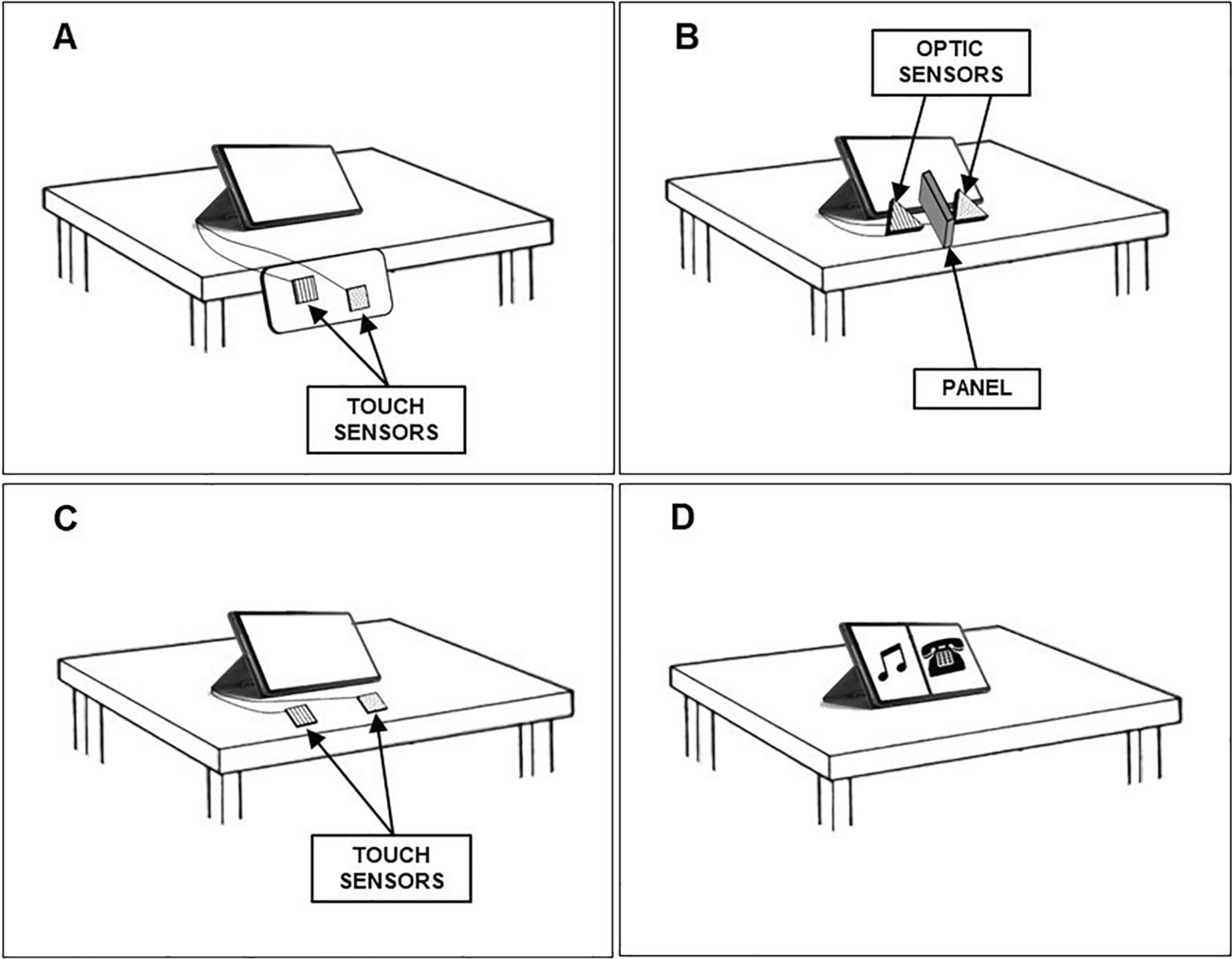 A

TOUCH SENSORS

B

OPTIC SENSORS

PANEL

C

TOUCH SENSORS

D